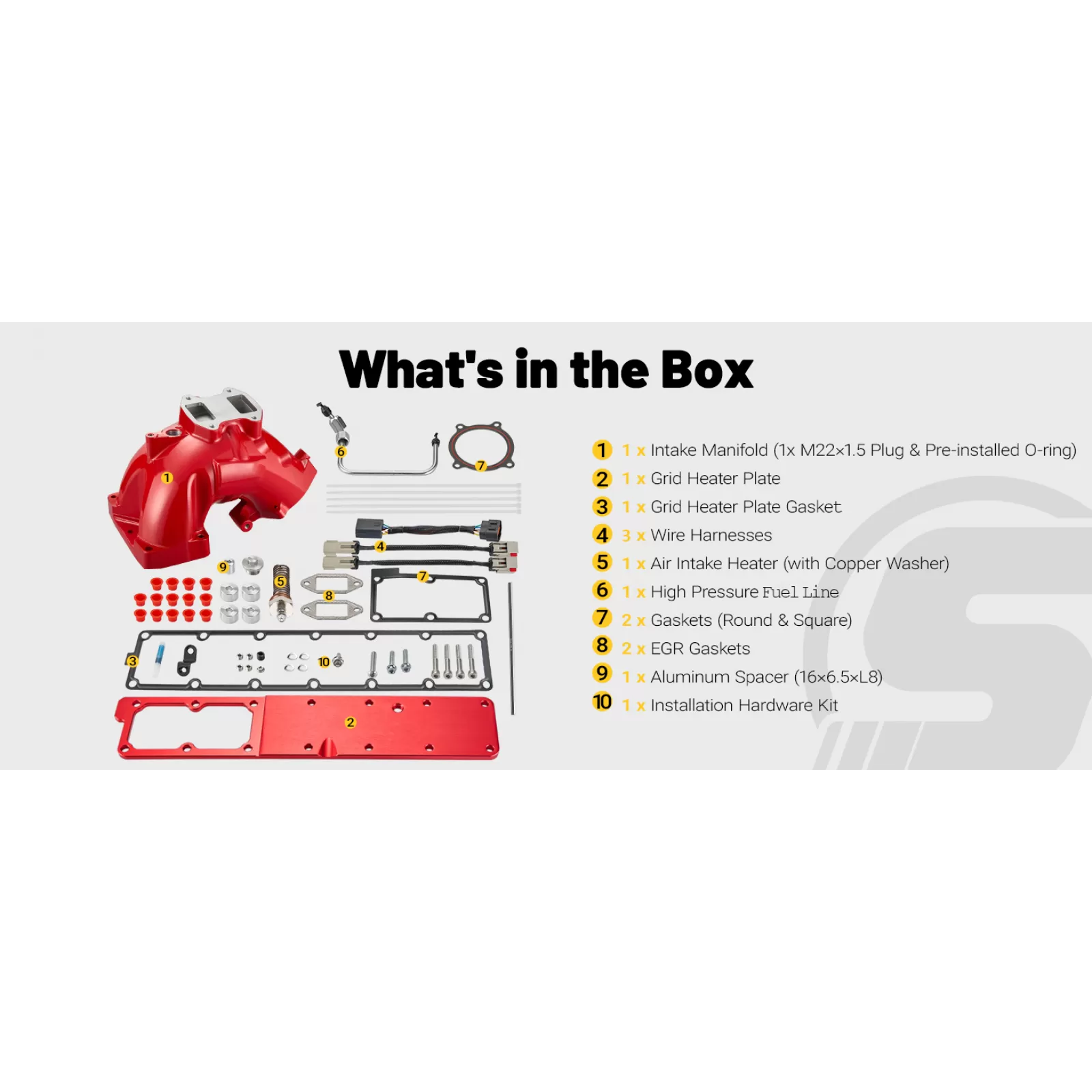 What's in the Box

1
6
7
4
9
5
8
7
3
10
2

1 1 x Intake Manifold (1x M22×1.5 Plug & Pre-installed O-ring)
2 1 x Grid Heater Plate
3 1 x Grid Heater Plate Gasket
4 3 x Wire Harnesses
5 1 x Air Intake Heater (with Copper Washer)
6 1 x High Pressure Fuel Line
7 2 x Gaskets (Round & Square)
8 2 x EGR Gaskets
9 1 x Aluminum Spacer (16×6.5×L8)
10 1 x Installation Hardware Kit